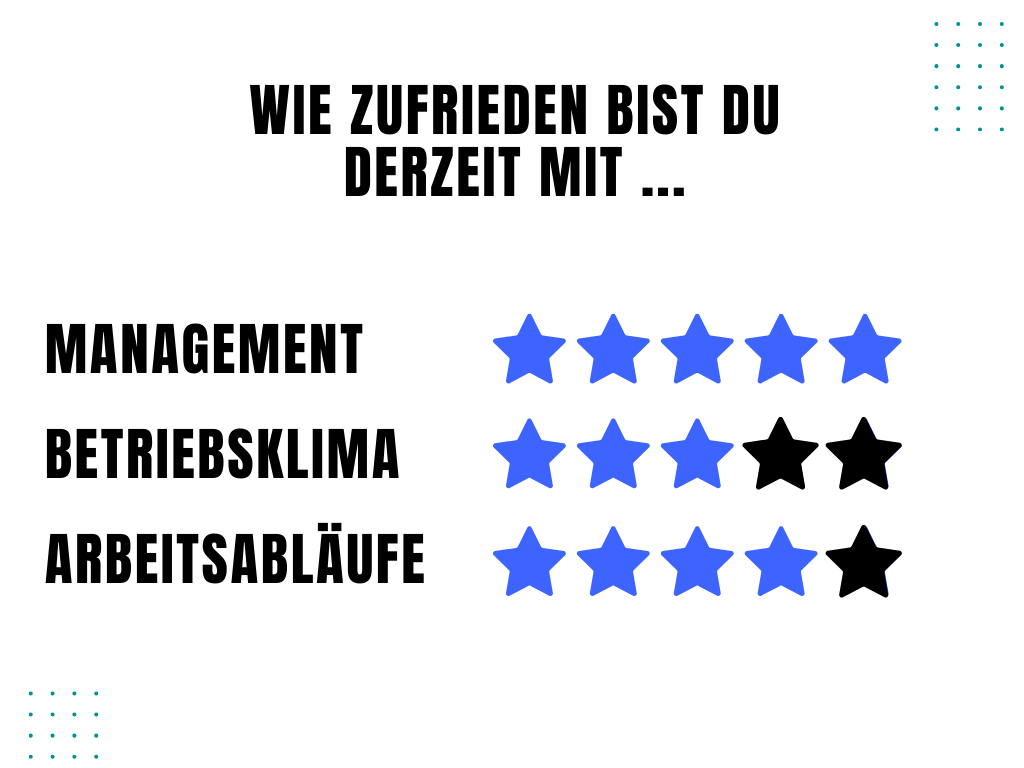 WIE ZUFRIEDEN BIST DU DERZEIT MIT ...

MANAGEMENT

BETRIEBSKLIMA

ARBEITSABLÄUFE