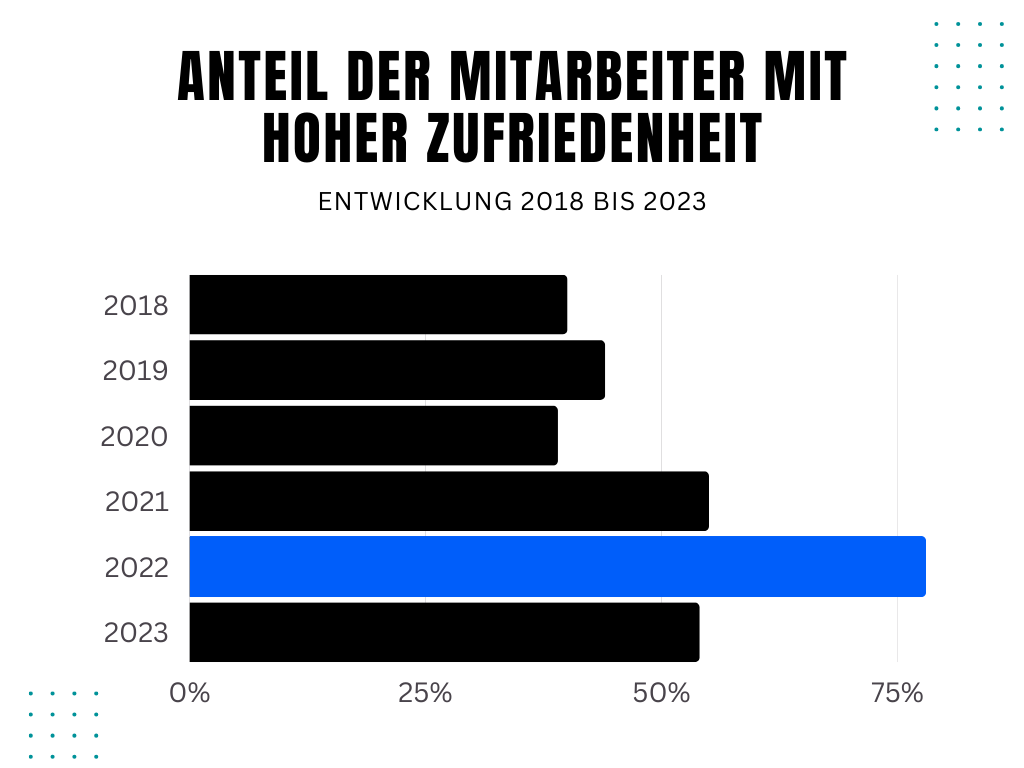 ANTEIL DER MITARBEITER MIT HOHER ZUFRIEDENHEIT

ENTWICKLUNG 2018 BIS 2023

2018
2019
2020
2021
2022
2023

0%
25%
50%
75%